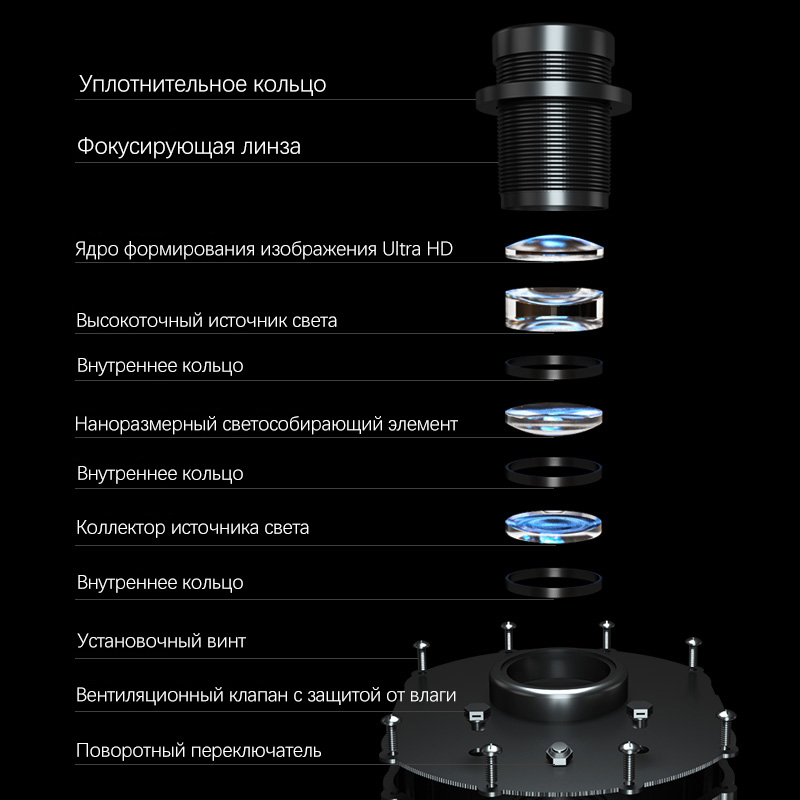 Уплотнительное кольцо

Фокусирующая линза

Ядро формирования изображения Ultra HD

Высокоточный источник света

Внутреннее кольцо

Наноразмерный светособирающий элемент

Внутреннее кольцо

Коллектор источника света

Внутреннее кольцо

Установочный винт

Вентиляционный клапан с защитой от влаги

Поворотный переключатель